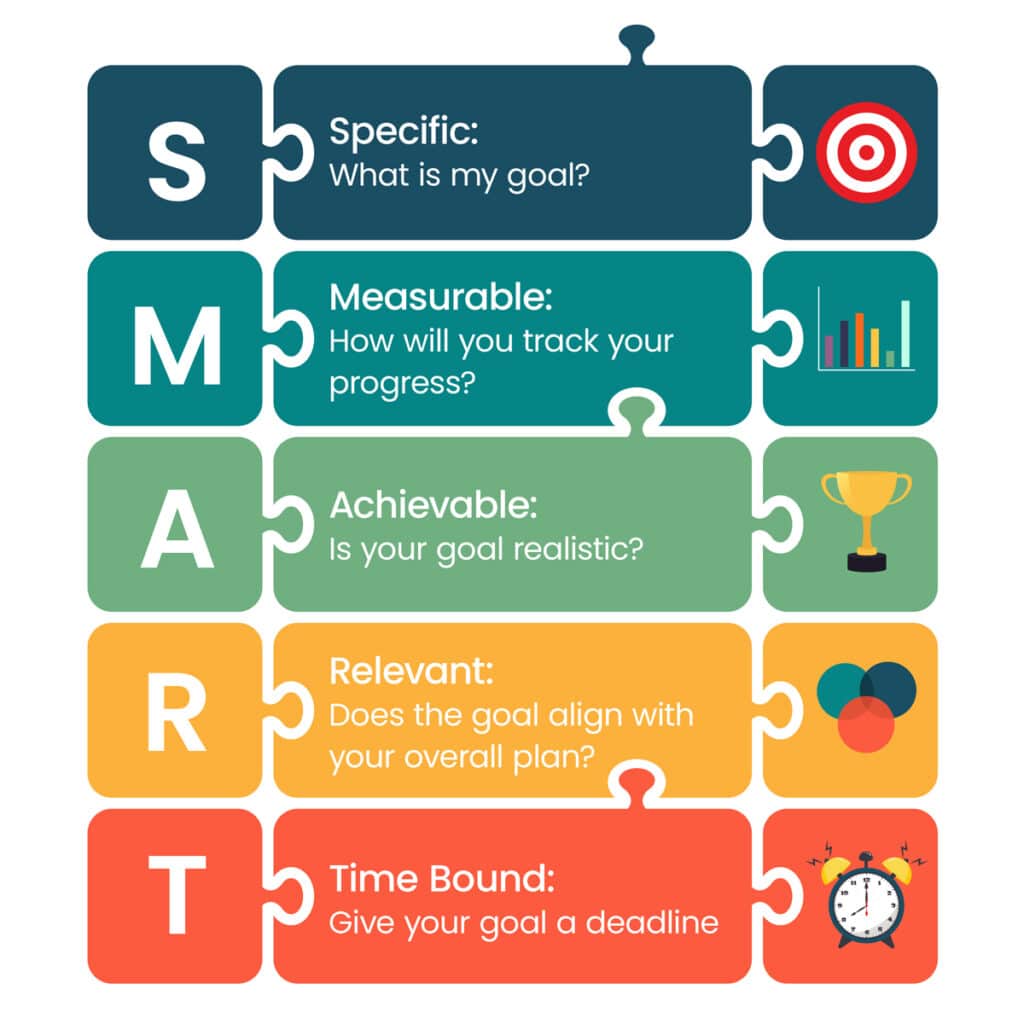 S
Specific:
What is my goal?

M
Measurable:
How will you track your progress?

A
Achievable:
Is your goal realistic?

R
Relevant:
Does the goal align with your overall plan?

T
Time Bound:
Give your goal a deadline